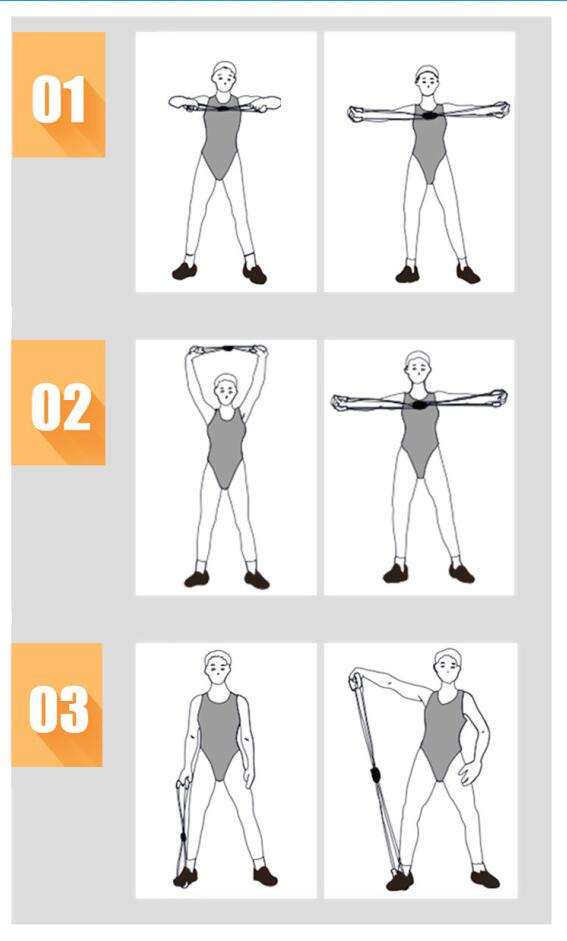 01

02

03